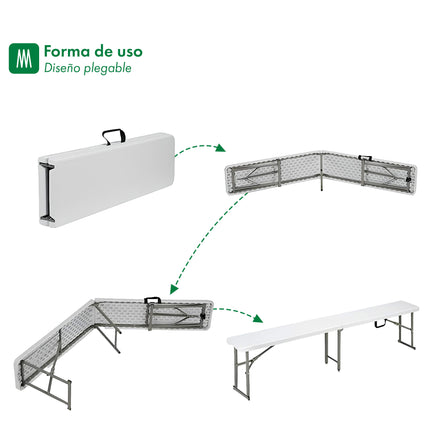 Forma de uso
Diseño plegable